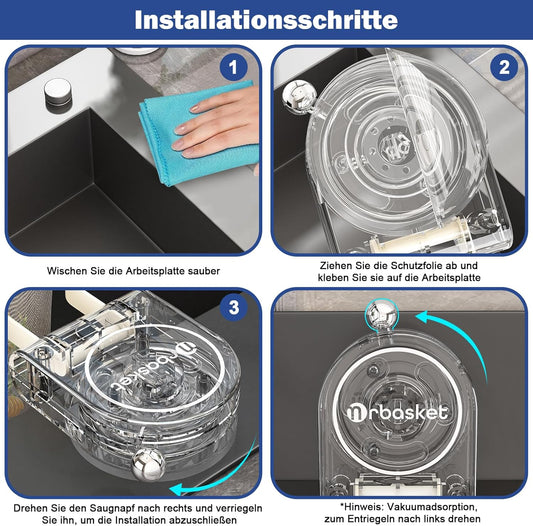 Installationsschritte

1

Wischen Sie die Arbeitsplatte sauber

2

Ziehen Sie die Schutzfolie ab und kleben Sie sie auf die Arbeitsplatte

3

nrbasket

Drehen Sie den Saugnapf nach rechts und verriegeln Sie ihn, um die Installation abzuschließen

nrbasket

*Hinweis: Vakuumadsorption, zum Entriegeln nach links drehen